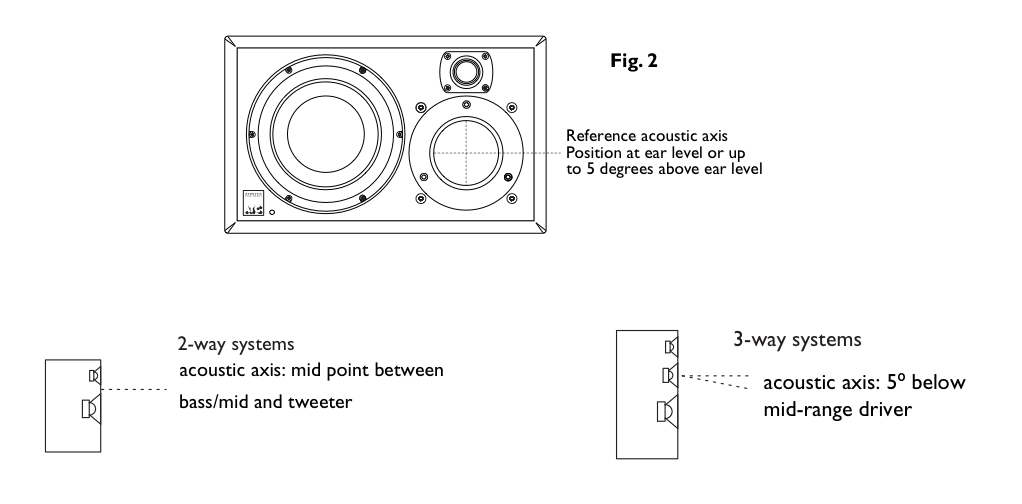 Fig. 2

Reference acoustic axis
Position at ear level or up to 5 degrees above ear level

2-way systems
acoustic axis: mid point between bass/mid and tweeter

3-way systems
acoustic axis: 5º below mid-range driver