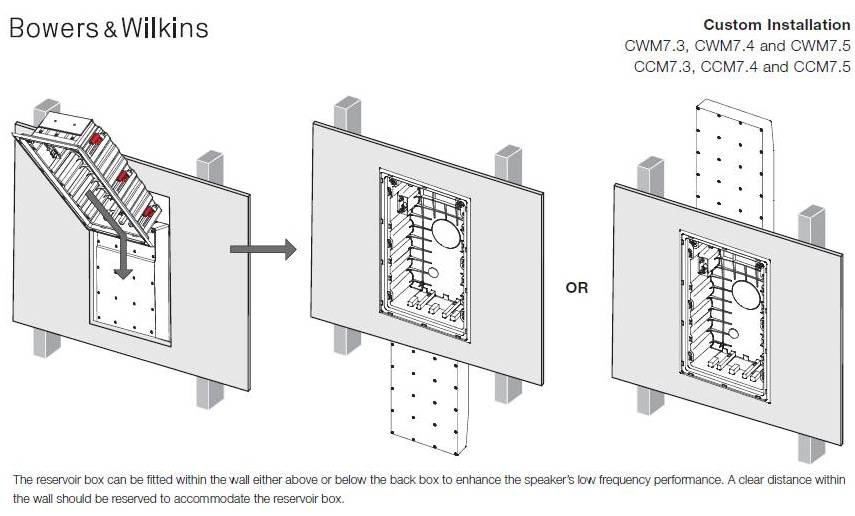 Bowers & Wilkins

Custom Installation
CWM7.3, CWM7.4 and CWM7.5
CCM7.3, CCM7.4 and CCM7.5

OR

The reservoir box can be fitted within the wall either above or below the back box to enhance the speaker's low frequency performance. A clear distance within the wall should be reserved to accommodate the reservoir box.